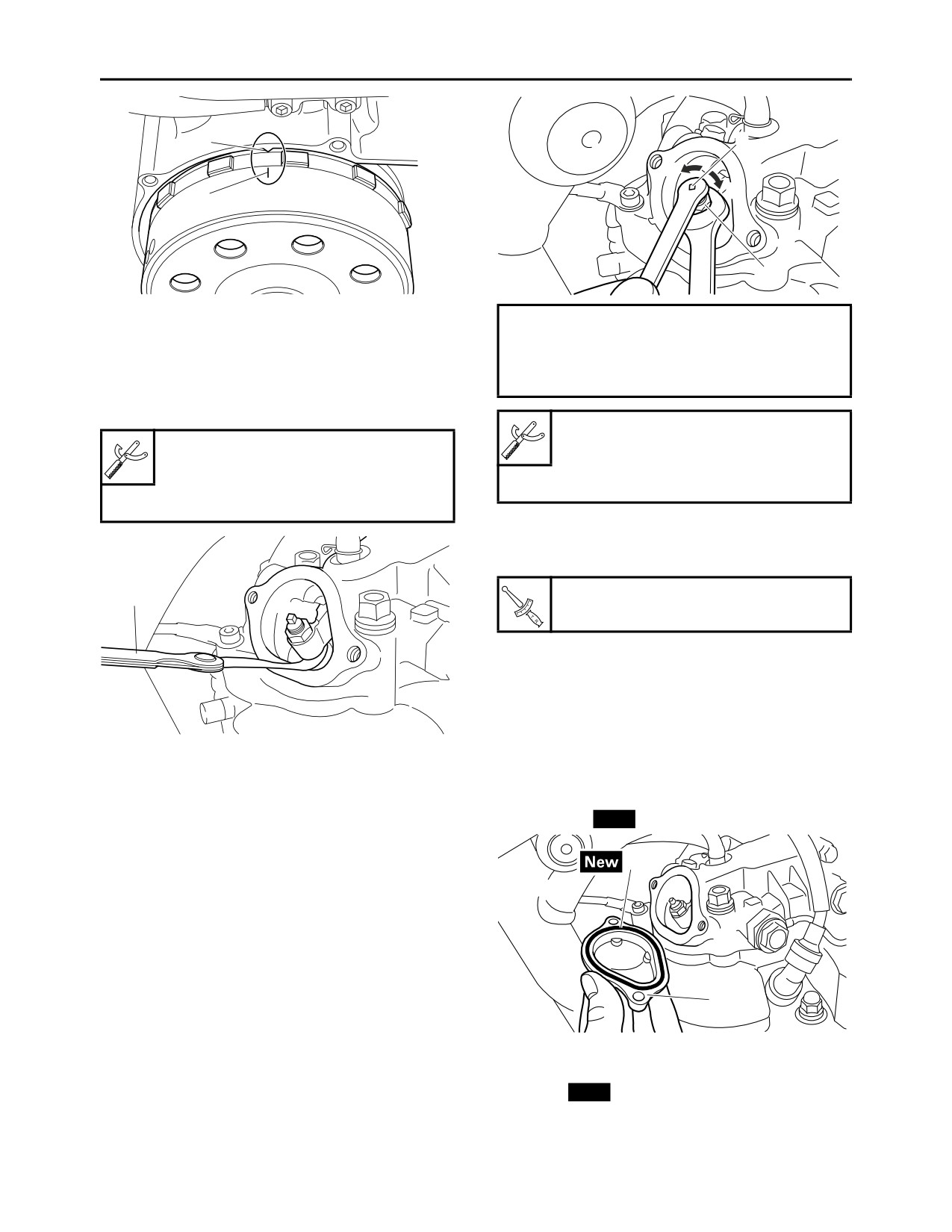 New