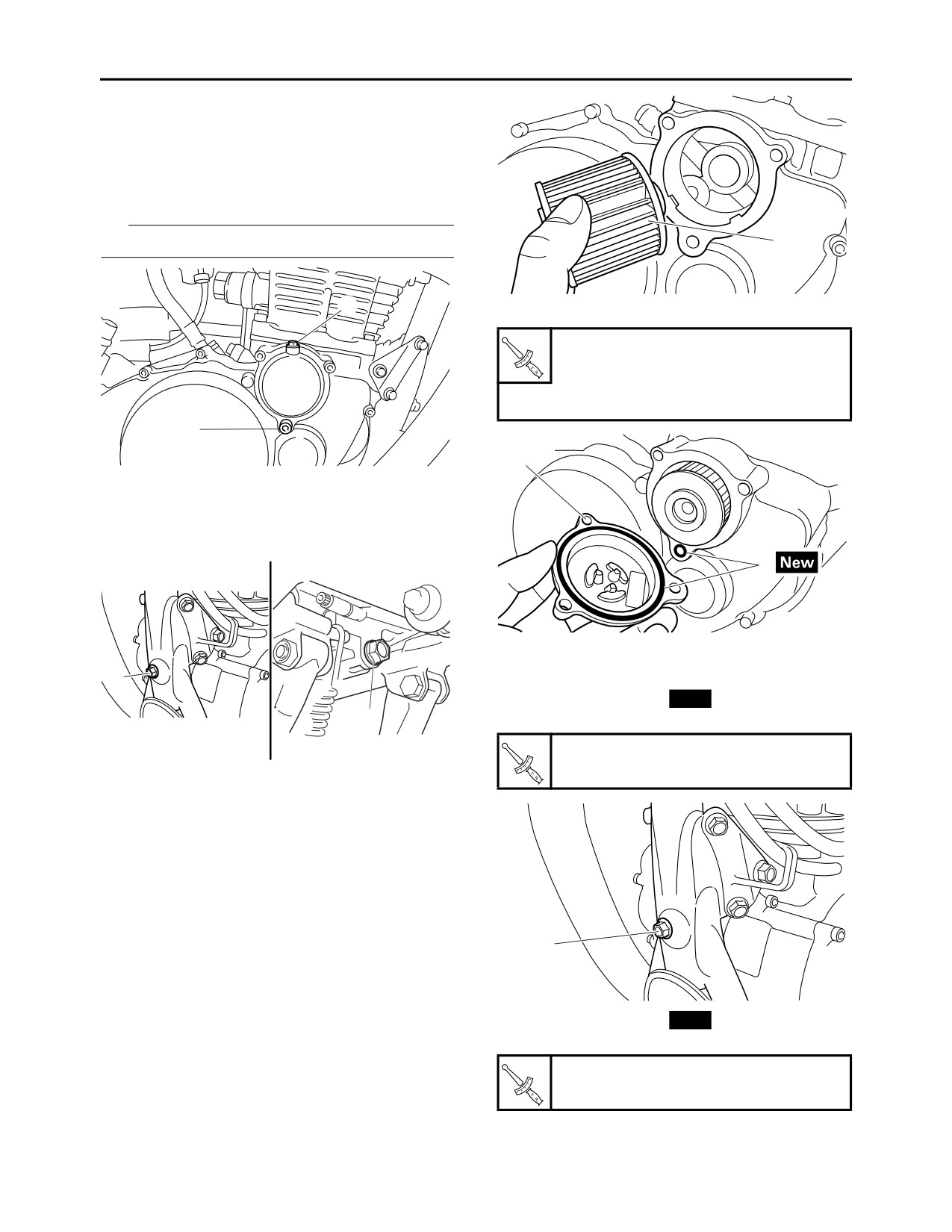 New